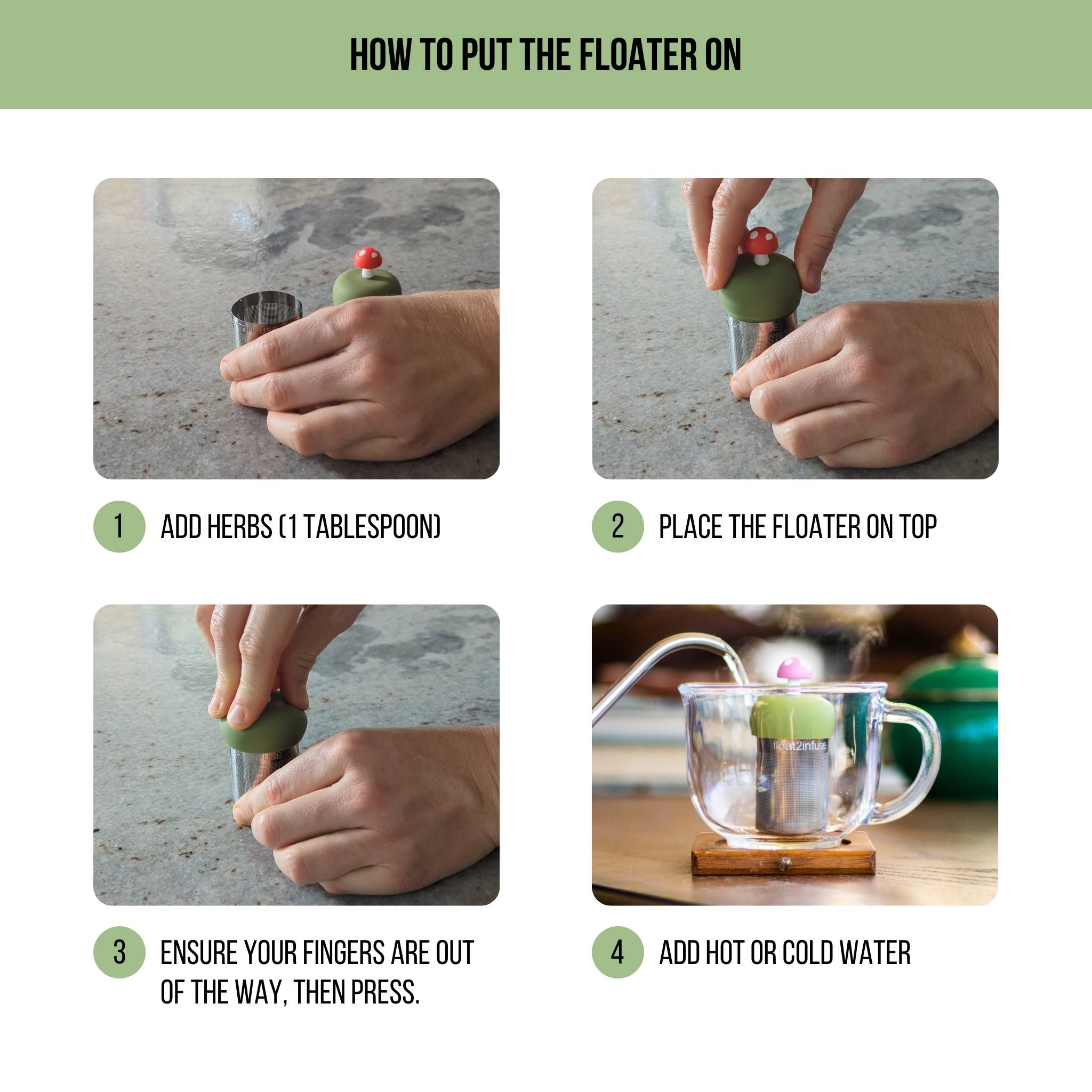 HOW TO PUT THE FLOATER ON

1 ADD HERBS (1 TABLESPOON)

2 PLACE THE FLOATER ON TOP

3 ENSURE YOUR FINGERS ARE OUT OF THE WAY, THEN PRESS.

float2infuse

4 ADD HOT OR COLD WATER