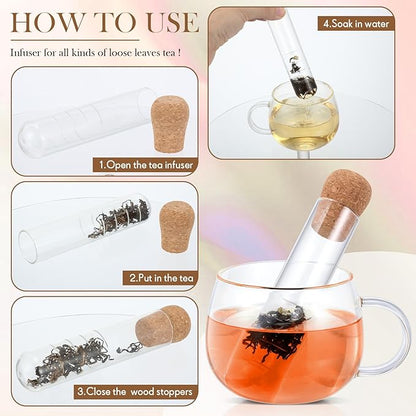 HOW TO USE

Infuser for all kinds of loose leaves tea !

1.Open the tea infuser

2.Put in the tea

3.Close the wood stoppers

4.Soak in water